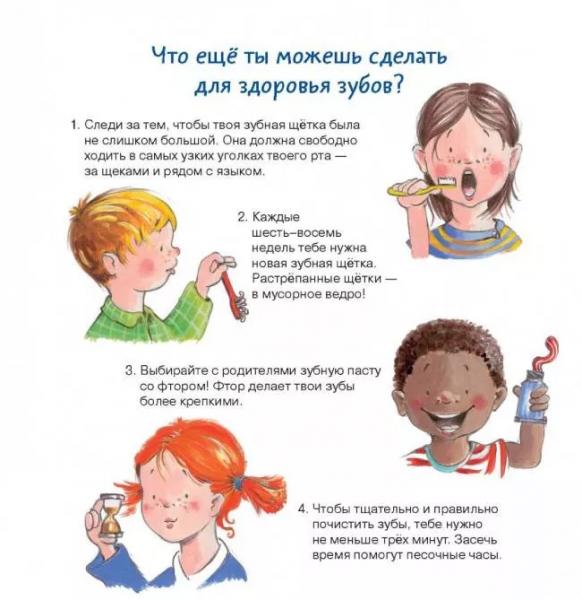 Что ещё ты можешь сделать для здоровья зубов?

1. Следи за тем, чтобы твоя зубная щётка была не слишком большой. Она должна свободно ходить в самых узких уголках твоего рта — за щеками и рядом с языком.

2. Каждые шесть–восемь недель тебе нужна новая зубная щётка. Растрёпанные щётки — в мусорное ведро!

3. Выбирайте с родителями зубную пасту со фтором! Фтор делает твои зубы более крепкими.

4. Чтобы тщательно и правильно почистить зубы, тебе нужно не меньше трёх минут. Засечь время помогут песочные часы.