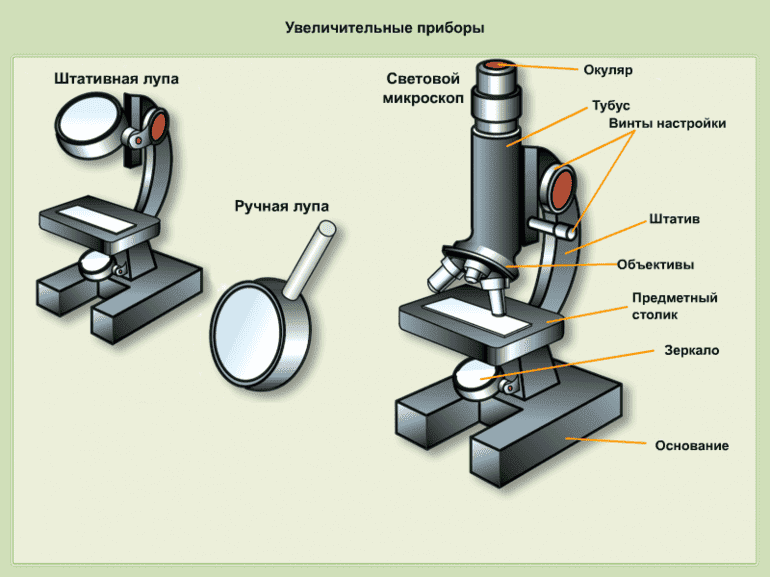 Увеличительные приборы

Штативная лупа

Ручная лупа

Световой микроскоп

Окуляр

Тубус

Винты настройки

Штатив

Объективы

Предметный столик

Зеркало

Основание