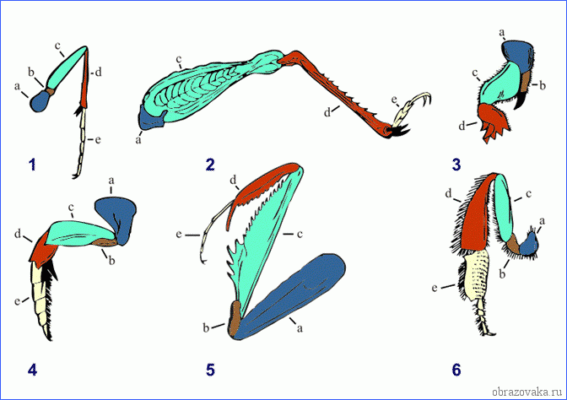 c
b
a
d
e
1

c
a
d
e
2

a
c
b
d
3

a
c
d
b
e
4

d
e
c
b
a
5

d
c
a
b
e
6

obrazovaka.ru