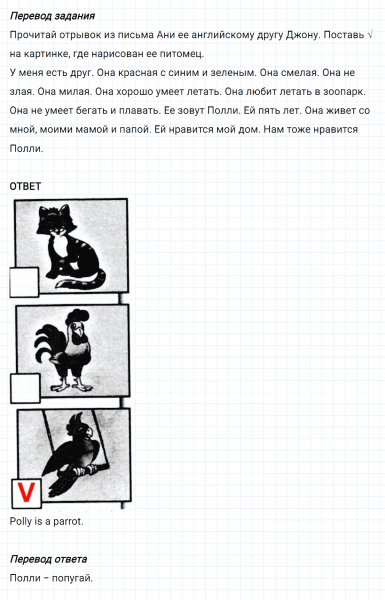 Перевод задания

Прочитай отрывок из письма Ани ее английскому другу Джону. Поставь √ на картинке, где нарисован ее питомец.

У меня есть друг. Она красная с синим и зеленым. Она смелая. Она не злая. Она милая. Она хорошо умеет летать. Она любит летать в зоопарк. Она не умеет бегать и плавать. Ее зовут Полли. Ей пять лет. Она живет со мной, моими мамой и папой. Ей нравится мой дом. Нам тоже нравится Полли.

ОТВЕТ

V

Polly is a parrot.

Перевод ответа

Полли – попугай.